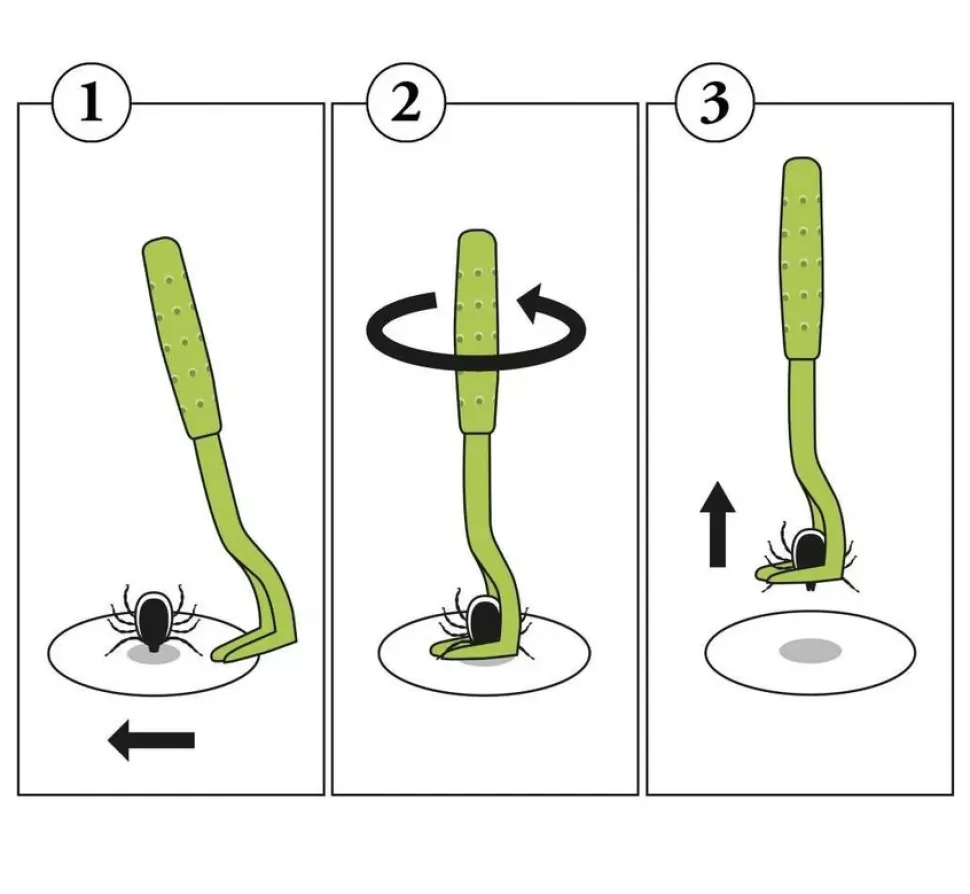 1

2

3